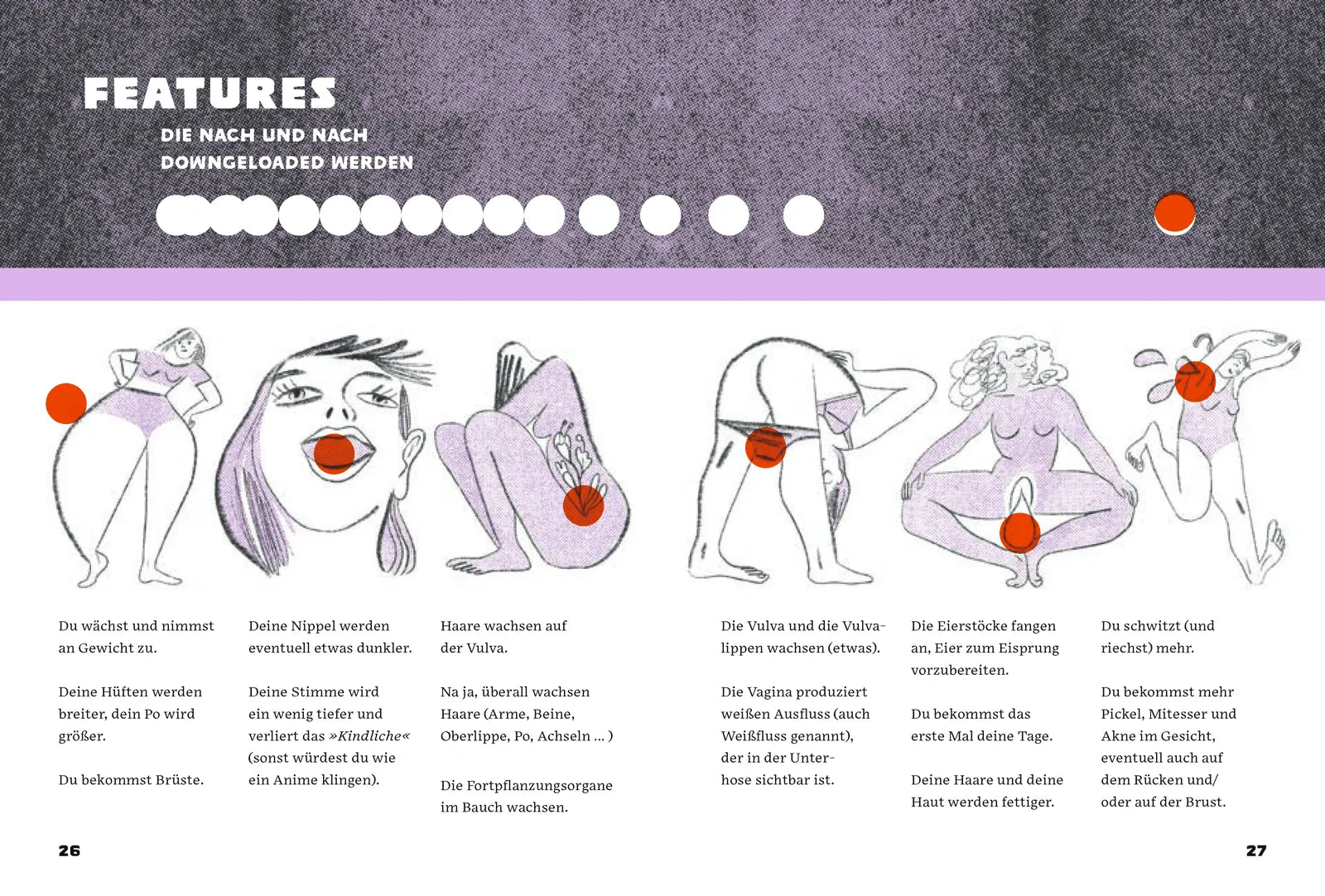 FEATURES
DIE NACH UND NACH DOWNGELOADED WERDEN

Du wächst und nimmst an Gewicht zu.

Deine Hüften werden breiter, dein Po wird größer.

Du bekommst Brüste.

Deine Nippel werden eventuell etwas dunkler.

Deine Stimme wird ein wenig tiefer und verliert das »Kindliche« (sonst würdest du wie ein Anime klingen).

Haare wachsen auf der Vulva.

Na ja, überall wachsen Haare (Arme, Beine, Oberlippe, Po, Achseln ... )

Die Fortpflanzungsorgane im Bauch wachsen.

Die Vulva und die Vulvalippen wachsen (etwas).

Die Vagina produziert weißen Ausfluss (auch Weißfluss genannt), der in der Unterhose sichtbar ist.

Die Eierstöcke fangen an, Eier zum Eisprung vorzubereiten.

Du bekommst das erste Mal deine Tage.

Deine Haare und deine Haut werden fettiger.

Du schwitzt (und riechst) mehr.

Du bekommst mehr Pickel, Mitesser und Akne im Gesicht, eventuell auch auf dem Rücken und/ oder auf der Brust.

26

27